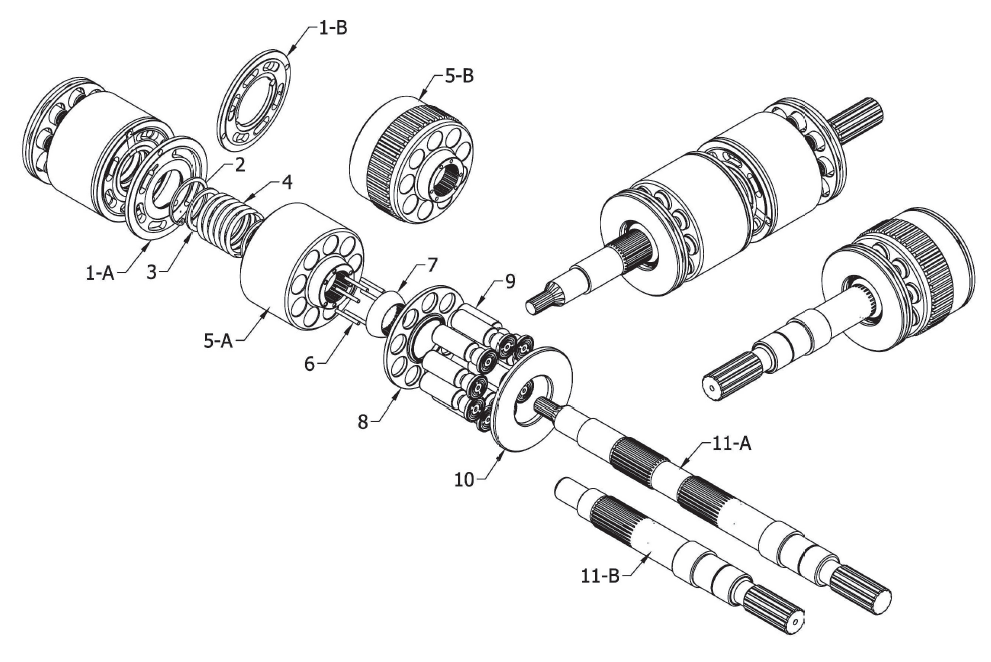 1-B
5-B
2
4
1-A
3
7
9
5-A
6
8
10
11-A
11-B